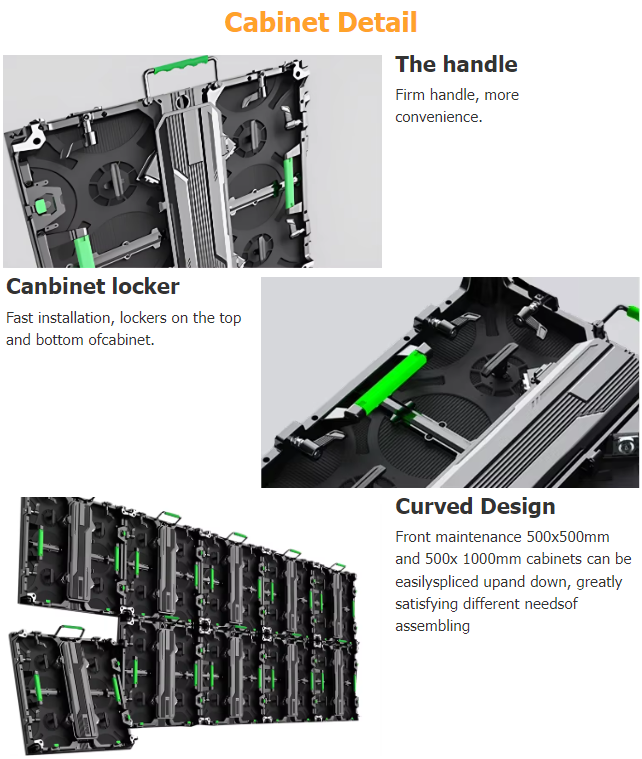 Cabinet Detail

The handle

Firm handle, more convenience.

Canbinet locker

Fast installation, lockers on the top and bottom ofcabinet.

Curved Design

Front maintenance 500x500mm and 500x 1000mm cabinets can be easilyspliced upand down, greatly satisfying different needsof assembling